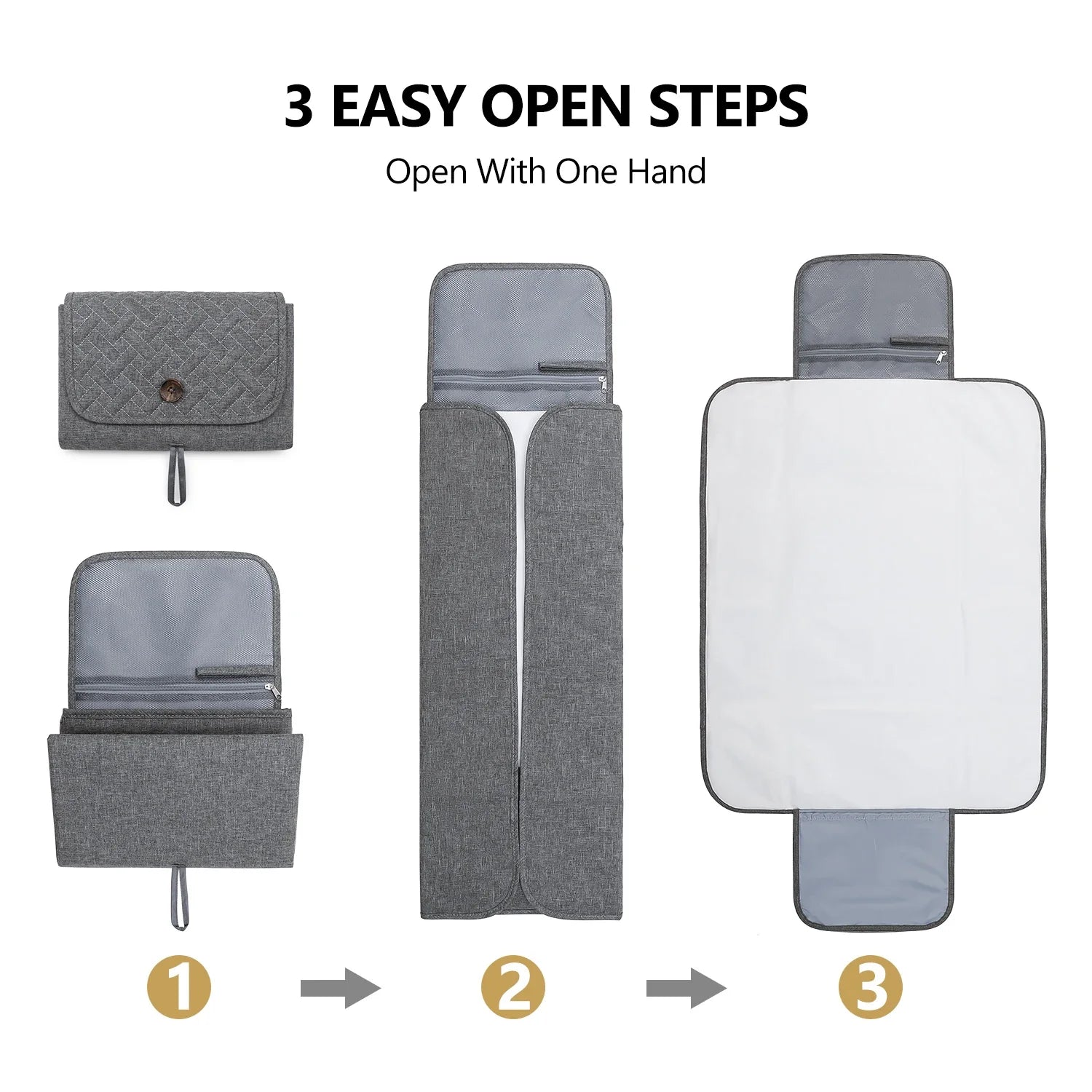 3 EASY OPEN STEPS

Open With One Hand

1

2

3